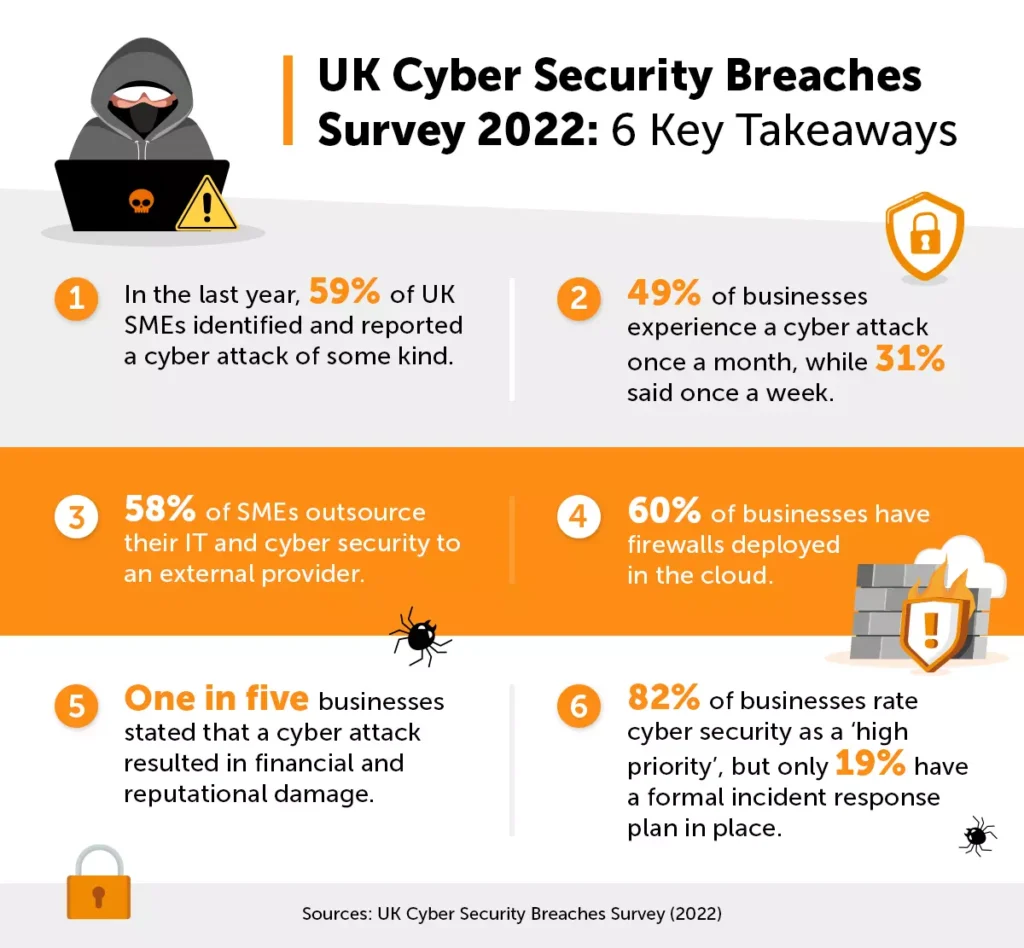 UK Cyber Security Breaches Survey 2022: 6 Key Takeaways

1 In the last year, 59% of UK SMEs identified and reported a cyber attack of some kind.

2 49% of businesses experience a cyber attack once a month, while 31% said once a week.

3 58% of SMEs outsource their IT and cyber security to an external provider.

4 60% of businesses have firewalls deployed in the cloud.

5 One in five businesses stated that a cyber attack resulted in financial and reputational damage.

6 82% of businesses rate cyber security as a 'high priority', but only 19% have a formal incident response plan in place.

Sources: UK Cyber Security Breaches Survey (2022)