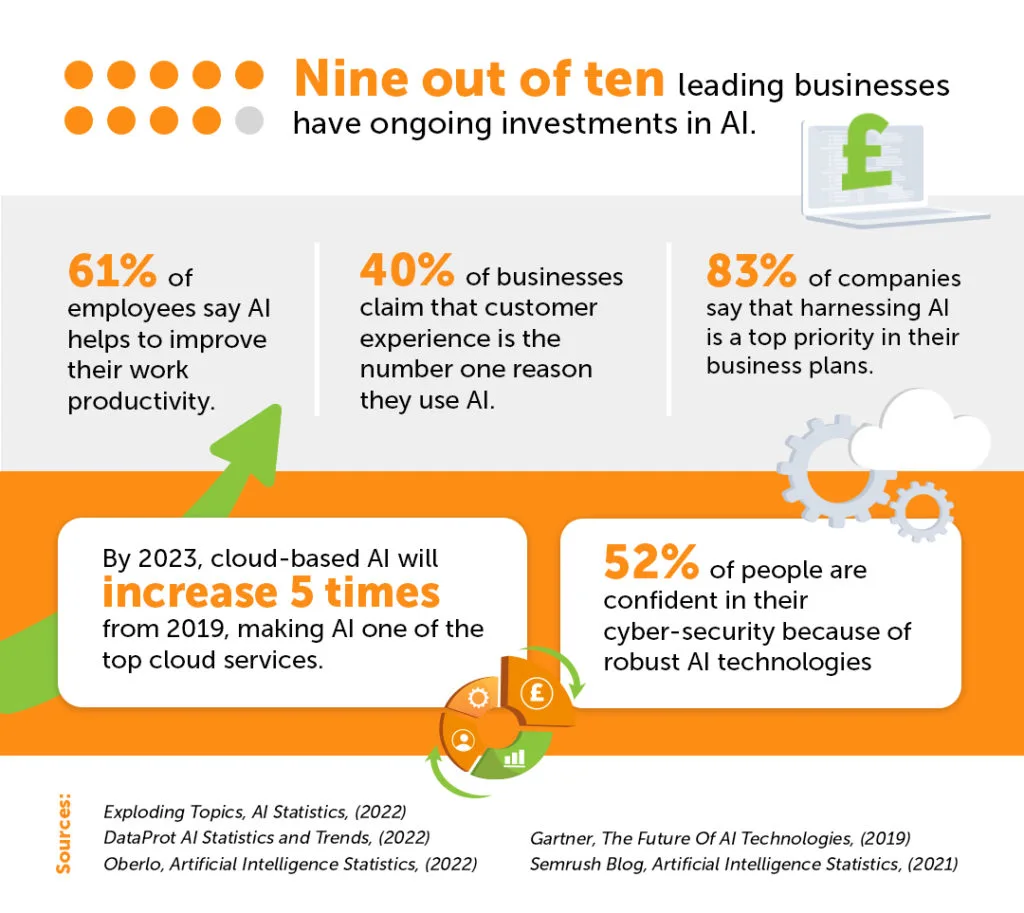 Nine out of ten leading businesses have ongoing investments in AI.

£

61% of employees say AI helps to improve their work productivity.

40% of businesses claim that customer experience is the number one reason they use AI.

83% of companies say that harnessing AI is a top priority in their business plans.

By 2023, cloud-based AI will increase 5 times from 2019, making AI one of the top cloud services.

52% of people are confident in their cyber-security because of robust AI technologies

£

Sources:

Exploding Topics, AI Statistics, (2022)
DataProt AI Statistics and Trends, (2022)
Oberlo, Artificial Intelligence Statistics, (2022)

Gartner, The Future Of AI Technologies, (2019)
Semrush Blog, Artificial Intelligence Statistics, (2021)